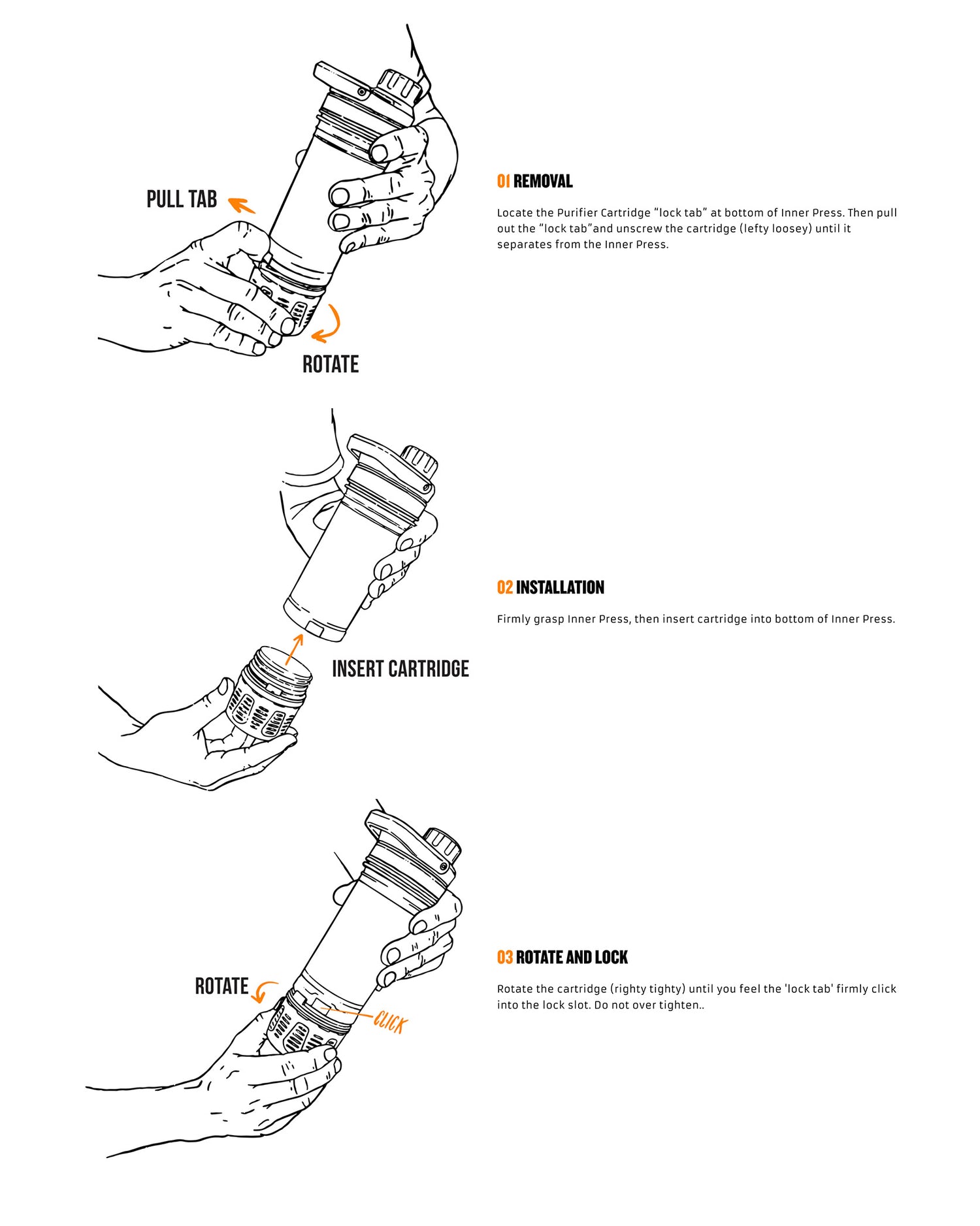 PULL TAB

ROTATE

01 REMOVAL

Locate the Purifier Cartridge “lock tab” at bottom of Inner Press. Then pull out the “lock tab”and unscrew the cartridge (lefty loosey) until it separates from the Inner Press.

INSERT CARTRIDGE

02 INSTALLATION

Firmly grasp Inner Press, then insert cartridge into bottom of Inner Press.

ROTATE

CLICK

03 ROTATE AND LOCK

Rotate the cartridge (righty tighty) until you feel the 'lock tab' firmly click into the lock slot. Do not over tighten..