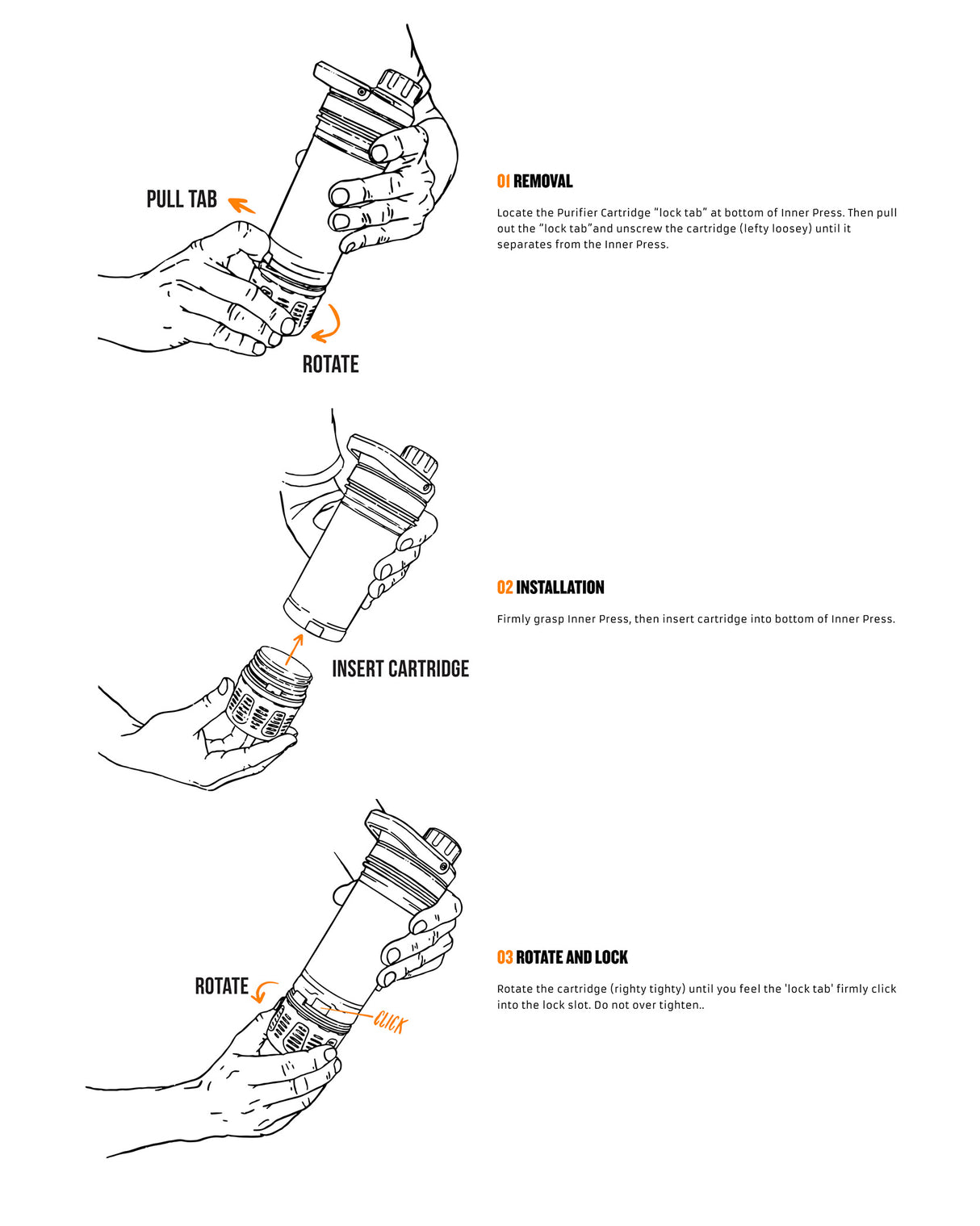 PULL TAB

ROTATE

01 REMOVAL

Locate the Purifier Cartridge "lock tab" at bottom of Inner Press. Then pull out the "lock tab"and unscrew the cartridge (lefty loosey) until it separates from the Inner Press.

INSERT CARTRIDGE

02 INSTALLATION

Firmly grasp Inner Press, then insert cartridge into bottom of Inner Press.

ROTATE

CLICK

03 ROTATE AND LOCK

Rotate the cartridge (righty tighty) until you feel the 'lock tab' firmly click into the lock slot. Do not over tighten..