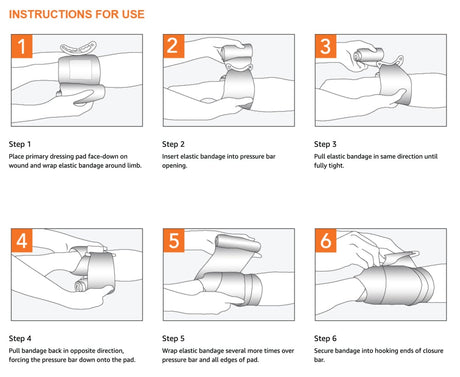 INSTRUCTIONS FOR USE

1

Step 1
Place primary dressing pad face-down on wound and wrap elastic bandage around limb.

2

Step 2
Insert elastic bandage into pressure bar opening.

3

Step 3
Pull elastic bandage in same direction until fully tight.

4

Step 4
Pull bandage back in opposite direction, forcing the pressure bar down onto the pad.

5

Step 5
Wrap elastic bandage several more times over pressure bar and all edges of pad.

6

Step 6
Secure bandage into hooking ends of closure bar.