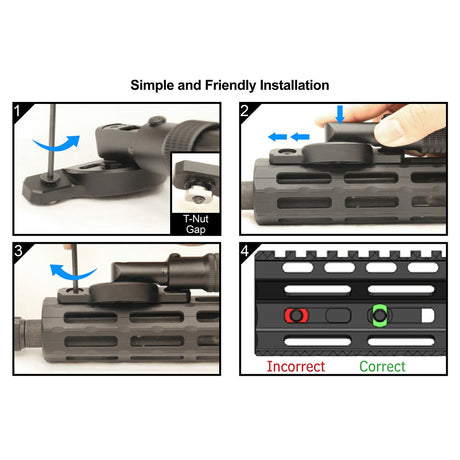 Simple and Friendly Installation

1

T-Nut
Gap

2

3

4

Incorrect

Correct