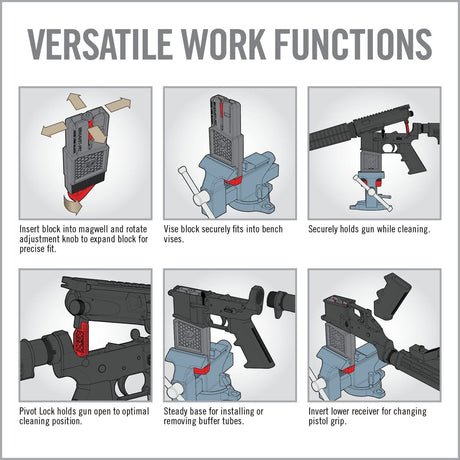 VERSATILE WORK FUNCTIONS

Insert block into magwell and rotate adjustment knob to expand block for precise fit.

Vise block securely fits into bench vises.

Securely holds gun while cleaning.

Pivot Lock holds gun open to optimal cleaning position.

Steady base for installing or removing buffer tubes.

Invert lower receiver for changing pistol grip.