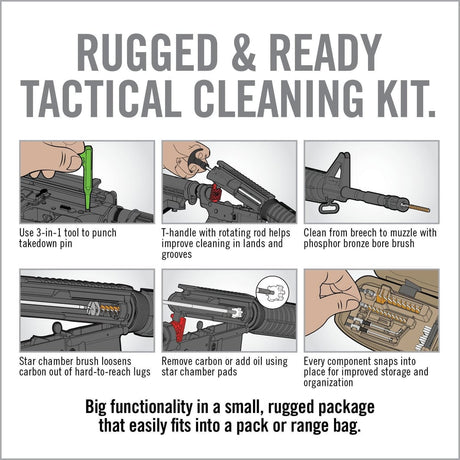 RUGGED & READY TACTICAL CLEANING KIT.

Use 3-in-1 tool to punch takedown pin

T-handle with rotating rod helps improve cleaning in lands and grooves

Clean from breech to muzzle with phosphor bronze bore brush

Star chamber brush loosens carbon out of hard-to-reach lugs

Remove carbon or add oil using star chamber pads

Every component snaps into place for improved storage and organization

Big functionality in a small, rugged package that easily fits into a pack or range bag.