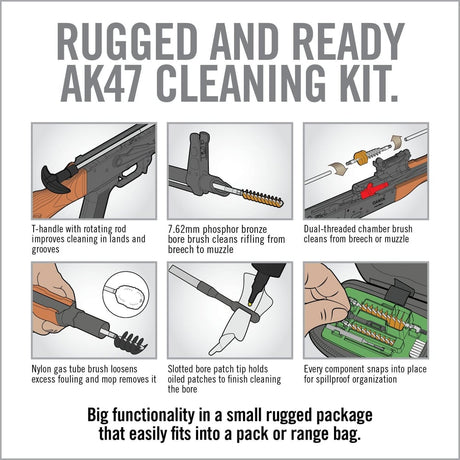 RUGGED AND READY AK47 CLEANING KIT.

T-handle with rotating rod improves cleaning in lands and grooves

7.62mm phosphor bronze bore brush cleans rifling from breech to muzzle

Dual-threaded chamber brush cleans from breech or muzzle

Nylon gas tube brush loosens excess fouling and mop removes it

Slotted bore patch tip holds oiled patches to finish cleaning the bore

Every component snaps into place for spillproof organization

Big functionality in a small rugged package that easily fits into a pack or range bag.