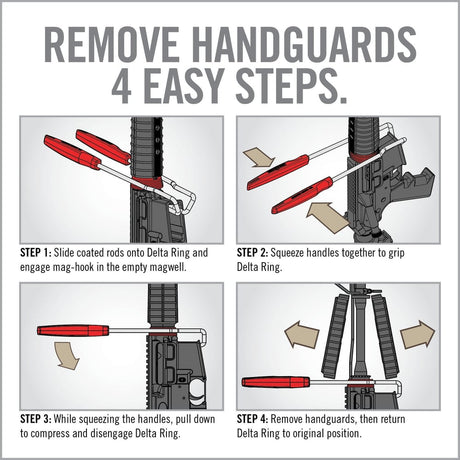 REMOVE HANDGUARDS 4 EASY STEPS.

STEP 1: Slide coated rods onto Delta Ring and engage mag-hook in the empty magwell.

STEP 2: Squeeze handles together to grip Delta Ring.

STEP 3: While squeezing the handles, pull down to compress and disengage Delta Ring.

STEP 4: Remove handguards, then return Delta Ring to original position.