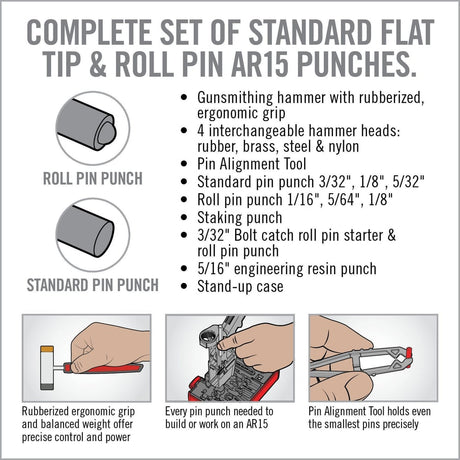 COMPLETE SET OF STANDARD FLAT TIP & ROLL PIN AR15 PUNCHES.

ROLL PIN PUNCH

STANDARD PIN PUNCH

• Gunsmithing hammer with rubberized, ergonomic grip
• 4 interchangeable hammer heads: rubber, brass, steel & nylon
• Pin Alignment Tool
• Standard pin punch 3/32", 1/8", 5/32"
• Roll pin punch 1/16", 5/64", 1/8"
• Staking punch
• 3/32" Bolt catch roll pin starter & roll pin punch
• 5/16" engineering resin punch
• Stand-up case

Rubberized ergonomic grip and balanced weight offer precise control and power

Every pin punch needed to build or work on an AR15

Pin Alignment Tool holds even the smallest pins precisely