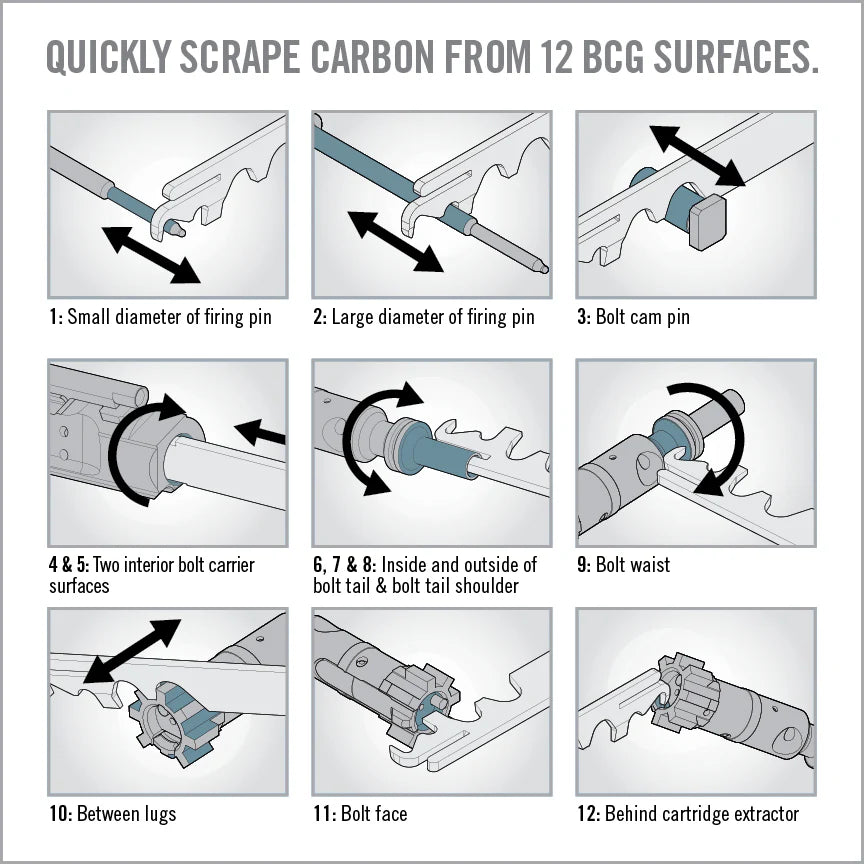 QUICKLY SCRAPE CARBON FROM 12 BCG SURFACES.

1: Small diameter of firing pin

2: Large diameter of firing pin

3: Bolt cam pin

4 & 5: Two interior bolt carrier surfaces

6, 7 & 8: Inside and outside of bolt tail & bolt tail shoulder

9: Bolt waist

10: Between lugs

11: Bolt face

12: Behind cartridge extractor