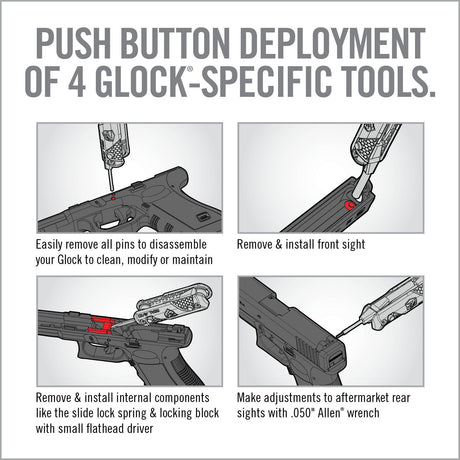 PUSH BUTTON DEPLOYMENT OF 4 GLOCK®-SPECIFIC TOOLS.

Easily remove all pins to disassemble your Glock to clean, modify or maintain

Remove & install front sight

Remove & install internal components like the slide lock spring & locking block with small flathead driver

Make adjustments to aftermarket rear sights with .050" Allen® wrench