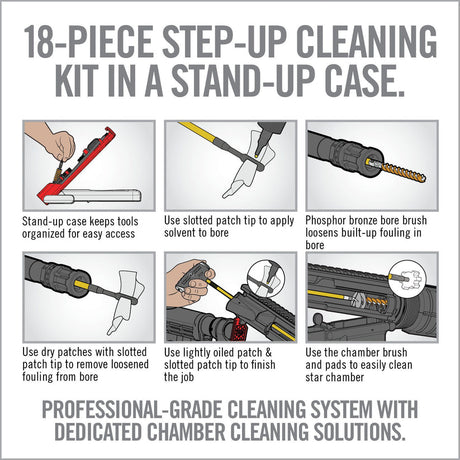 18-PIECE STEP-UP CLEANING KIT IN A STAND-UP CASE.

Stand-up case keeps tools organized for easy access

Use slotted patch tip to apply solvent to bore

Phosphor bronze bore brush loosens built-up fouling in bore

Use dry patches with slotted patch tip to remove loosened fouling from bore

Use lightly oiled patch & slotted patch tip to finish the job

Use the chamber brush and pads to easily clean star chamber

PROFESSIONAL-GRADE CLEANING SYSTEM WITH DEDICATED CHAMBER CLEANING SOLUTIONS.