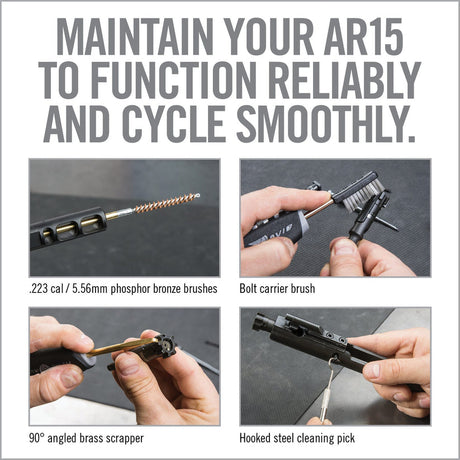 MAINTAIN YOUR AR15 TO FUNCTION RELIABLY AND CYCLE SMOOTHLY.

.223 cal / 5.56mm phosphor bronze brushes

Bolt carrier brush

90° angled brass scrapper

Hooked steel cleaning pick