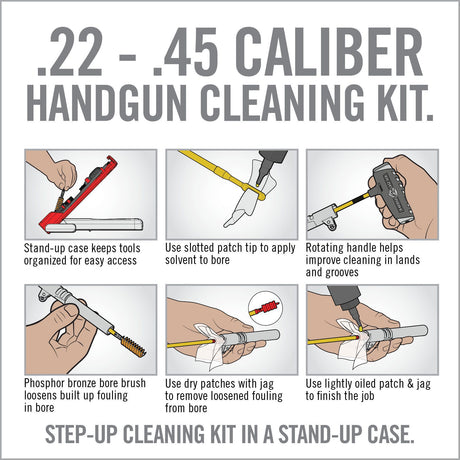 .22 - .45 CALIBER
HANDGUN CLEANING KIT.

Stand-up case keeps tools organized for easy access

Use slotted patch tip to apply solvent to bore

Rotating handle helps improve cleaning in lands and grooves

Phosphor bronze bore brush loosens built up fouling in bore

Use dry patches with jag to remove loosened fouling from bore

Use lightly oiled patch & jag to finish the job

STEP-UP CLEANING KIT IN A STAND-UP CASE.