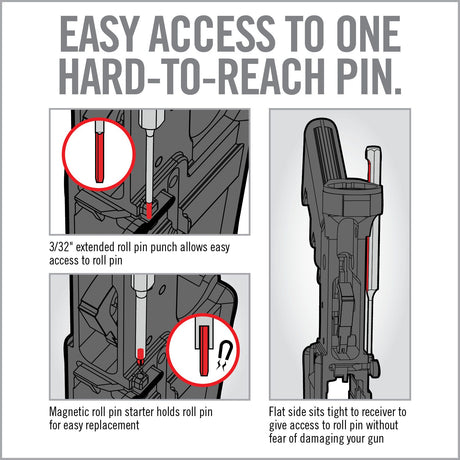 EASY ACCESS TO ONE HARD-TO-REACH PIN.

3/32" extended roll pin punch allows easy access to roll pin

Magnetic roll pin starter holds roll pin for easy replacement

Flat side sits tight to receiver to give access to roll pin without fear of damaging your gun