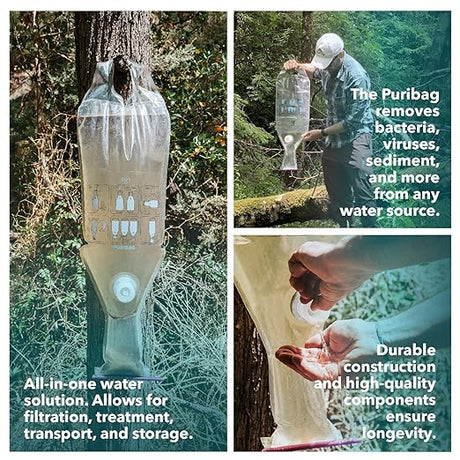 All-in-one water solution. Allows for filtration, treatment, transport, and storage.

The Puribag removes bacteria, viruses, sediment, and more from any water source.

Durable construction and high-quality components ensure longevity.