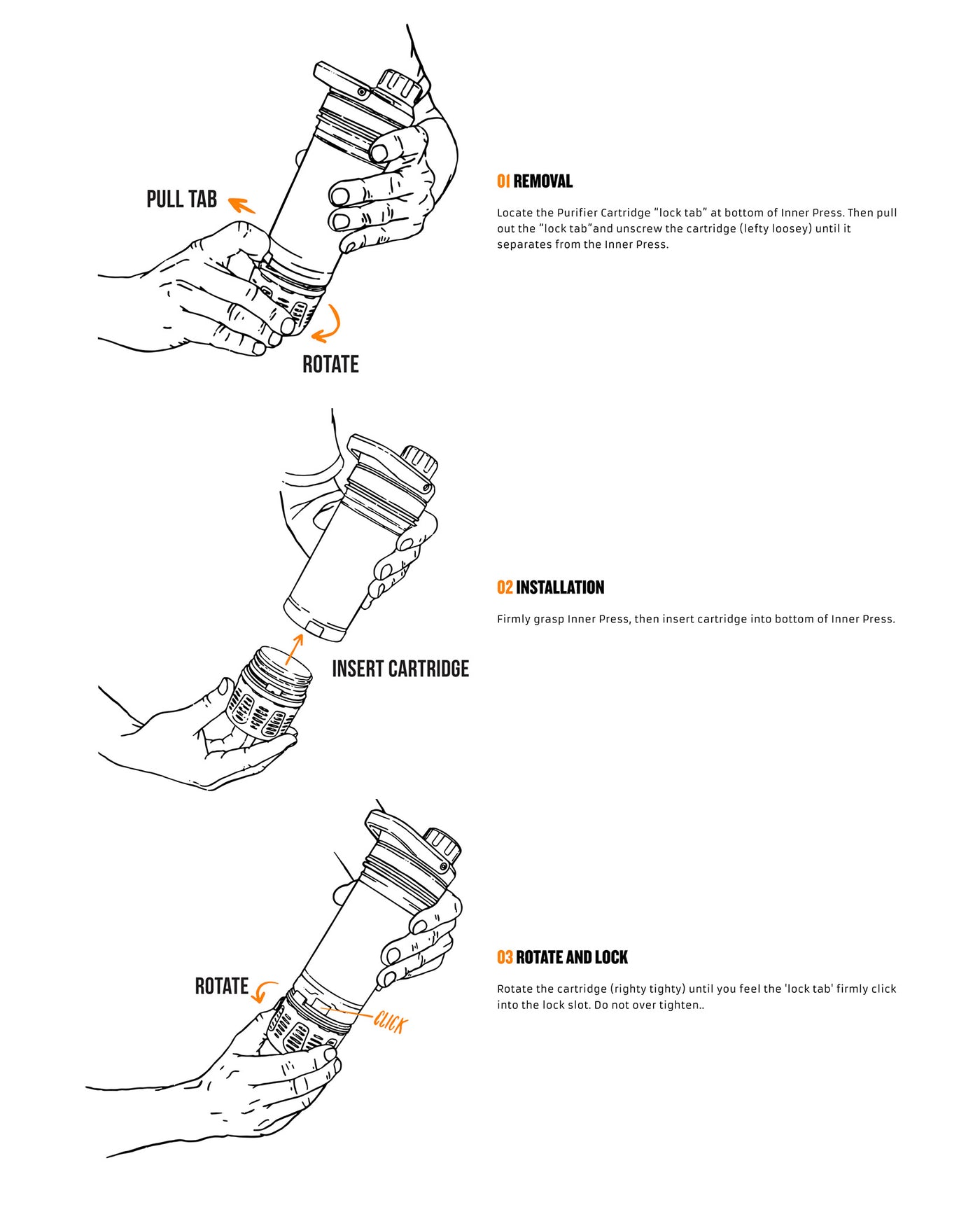 PULL TAB

ROTATE

01 REMOVAL

Locate the Purifier Cartridge “lock tab” at bottom of Inner Press. Then pull out the “lock tab”and unscrew the cartridge (lefty loosey) until it separates from the Inner Press.

INSERT CARTRIDGE

02 INSTALLATION

Firmly grasp Inner Press, then insert cartridge into bottom of Inner Press.

ROTATE

CLICK

03 ROTATE AND LOCK

Rotate the cartridge (righty tighty) until you feel the 'lock tab' firmly click into the lock slot. Do not over tighten..