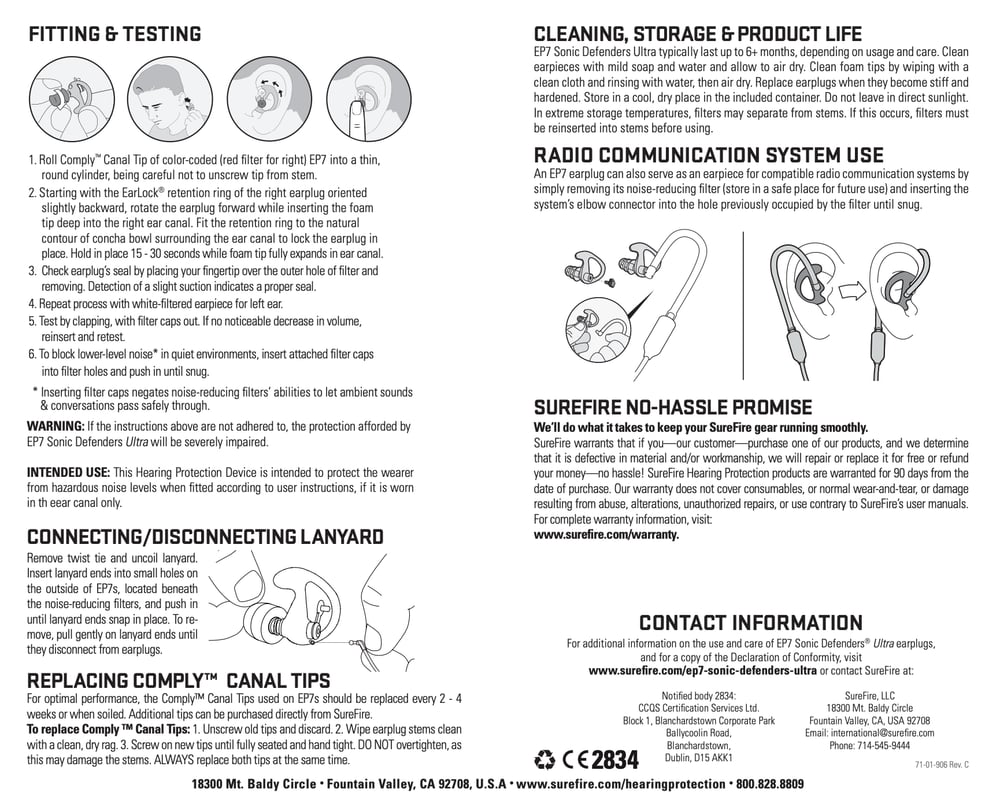 FITTING & TESTING

1. Roll Comply™ Canal Tip of color-coded (red filter for right) EP7 into a thin, round cylinder, being careful not to unscrew tip from stem.
2. Starting with the EarLock® retention ring of the right earplug oriented slightly backward, rotate the earplug forward while inserting the foam tip deep into the right ear canal. Fit the retention ring to the natural contour of concha bowl surrounding the ear canal to lock the earplug in place. Hold in place 15 - 30 seconds while foam tip fully expands in ear canal.
3. Check earplug's seal by placing your fingertip over the outer hole of filter and removing. Detection of a slight suction indicates a proper seal.
4. Repeat process with white-filtered earpiece for left ear.
5. Test by clapping, with filter caps out. If no noticeable decrease in volume, reinsert and retest.
6. To block lower-level noise* in quiet environments, insert attached filter caps into filter holes and push in until snug.
* Inserting filter caps negates noise-reducing filters' abilities to let ambient sounds & conversations pass safely through.

WARNING: If the instructions above are not adhered to, the protection afforded by EP7 Sonic Defenders Ultra will be severely impaired.

INTENDED USE: This Hearing Protection Device is intended to protect the wearer from hazardous noise levels when fitted according to user instructions, if it is worn in th eear canal only.

CONNECTING/DISCONNECTING LANYARD
Remove twist tie and uncoil lanyard. Insert lanyard ends into small holes on the outside of EP7s, located beneath the noise-reducing filters, and push in until lanyard ends snap in place. To remove, pull gently on lanyard ends until they disconnect from earplugs.

REPLACING COMPLY™ CANAL TIPS
For optimal performance, the Comply™ Canal Tips used on EP7s should be replaced every 2 - 4 weeks or when soiled. Additional tips can be purchased directly from SureFire.
To replace Comply ™ Canal Tips: 1. Unscrew old tips and discard. 2. Wipe earplug stems clean with a clean, dry rag. 3. Screw on new tips until fully seated and hand tight. DO NOT overtighten, as this may damage the stems. ALWAYS replace both tips at the same time.

CLEANING, STORAGE & PRODUCT LIFE
EP7 Sonic Defenders Ultra typically last up to 6+ months, depending on usage and care. Clean earpieces with mild soap and water and allow to air dry. Clean foam tips by wiping with a clean cloth and rinsing with water, then air dry. Replace earplugs when they become stiff and hardened. Store in a cool, dry place in the included container. Do not leave in direct sunlight. In extreme storage temperatures, filters may separate from stems. If this occurs, filters must be reinserted into stems before using.

RADIO COMMUNICATION SYSTEM USE
An EP7 earplug can also serve as an earpiece for compatible radio communication systems by simply removing its noise-reducing filter (store in a safe place for future use) and inserting the system's elbow connector into the hole previously occupied by the filter until snug.

SUREFIRE NO-HASSLE PROMISE
We'll do what it takes to keep your SureFire gear running smoothly.
SureFire warrants that if you—our customer—purchase one of our products, and we determine that it is defective in material and/or workmanship, we will repair or replace it for free or refund your money—no hassle! SureFire Hearing Protection products are warranted for 90 days from the date of purchase. Our warranty does not cover consumables, or normal wear-and-tear, or damage resulting from abuse, alterations, unauthorized repairs, or use contrary to SureFire's user manuals. For complete warranty information, visit:
www.surefire.com/warranty.

CONTACT INFORMATION
For additional information on the use and care of EP7 Sonic Defenders® Ultra earplugs, and for a copy of the Declaration of Conformity, visit
www.surefire.com/ep7-sonic-defenders-ultra or contact SureFire at:

Notified body 2834:
CCQS Certification Services Ltd.
Block 1, Blanchardstown Corporate Park
Ballycoolin Road,
Blanchardstown,
Dublin, D15 AKK1

SureFire, LLC
18300 Mt. Baldy Circle
Fountain Valley, CA, USA 92708
Email: international@surefire.com
Phone: 714-545-9444

CE 2834

71-01-906 Rev. C

18300 Mt. Baldy Circle • Fountain Valley, CA 92708, U.S.A • www.surefire.com/hearingprotection • 800.828.8809