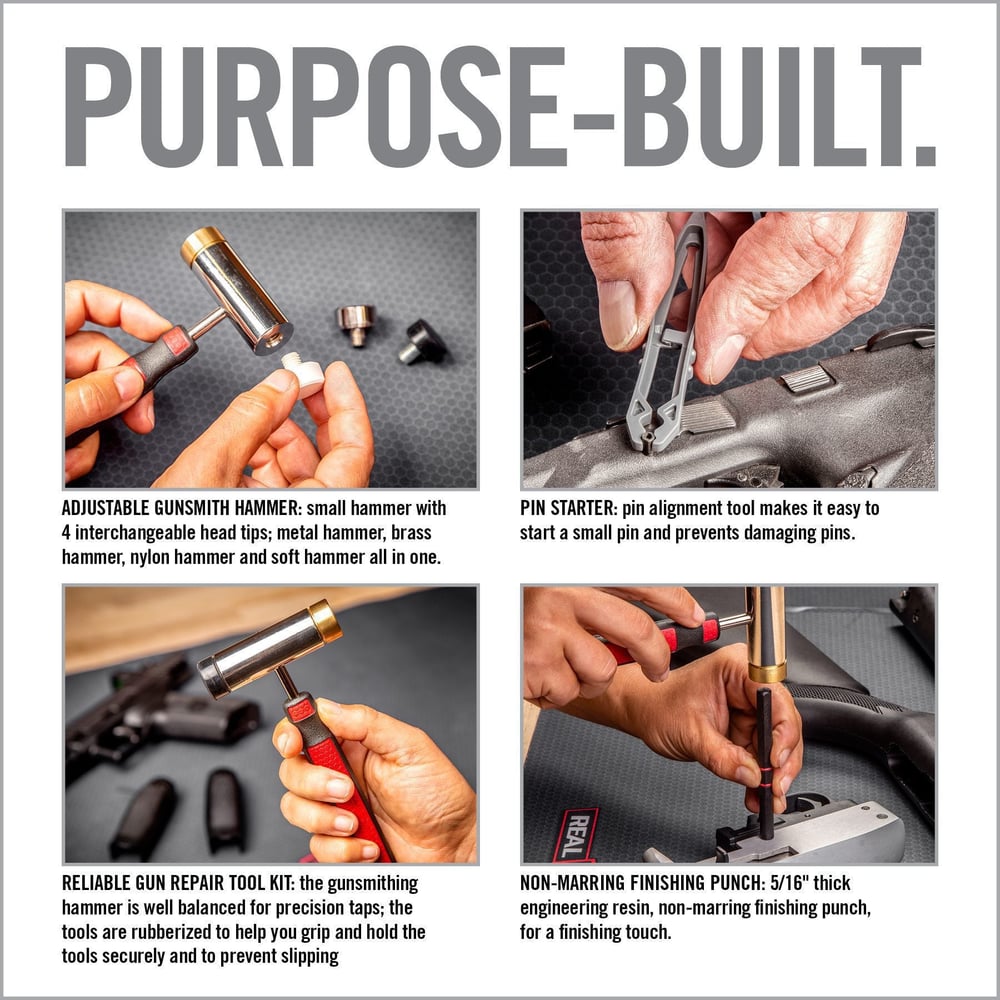 PURPOSE-BUILT.

ADJUSTABLE GUNSMITH HAMMER: small hammer with 4 interchangeable head tips; metal hammer, brass hammer, nylon hammer and soft hammer all in one.

PIN STARTER: pin alignment tool makes it easy to start a small pin and prevents damaging pins.

RELIABLE GUN REPAIR TOOL KIT: the gunsmithing hammer is well balanced for precision taps; the tools are rubberized to help you grip and hold the tools securely and to prevent slipping

REAL

NON-MARRING FINISHING PUNCH: 5/16" thick engineering resin, non-marring finishing punch, for a finishing touch.