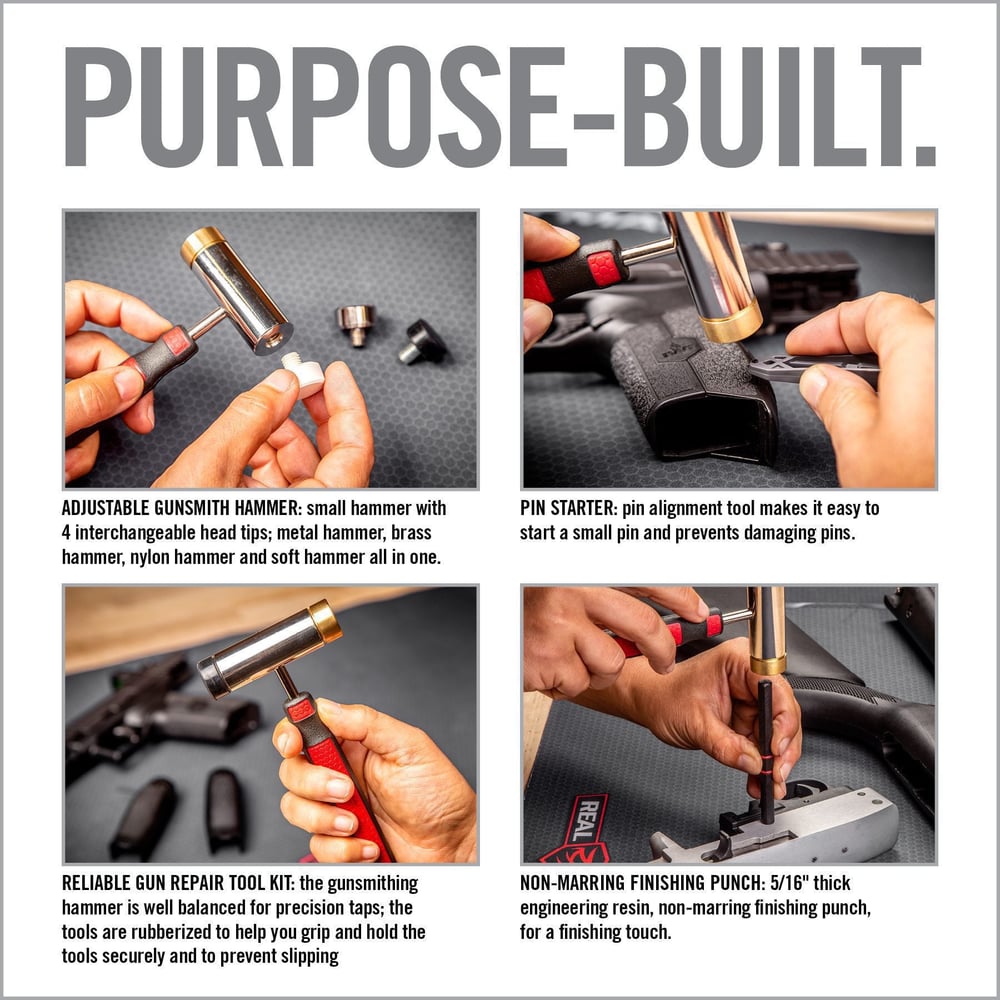 PURPOSE-BUILT.

ADJUSTABLE GUNSMITH HAMMER: small hammer with 4 interchangeable head tips; metal hammer, brass hammer, nylon hammer and soft hammer all in one.

PIN STARTER: pin alignment tool makes it easy to start a small pin and prevents damaging pins.

RELIABLE GUN REPAIR TOOL KIT: the gunsmithing hammer is well balanced for precision taps; the tools are rubberized to help you grip and hold the tools securely and to prevent slipping

REAL

NON-MARRING FINISHING PUNCH: 5/16" thick engineering resin, non-marring finishing punch, for a finishing touch.