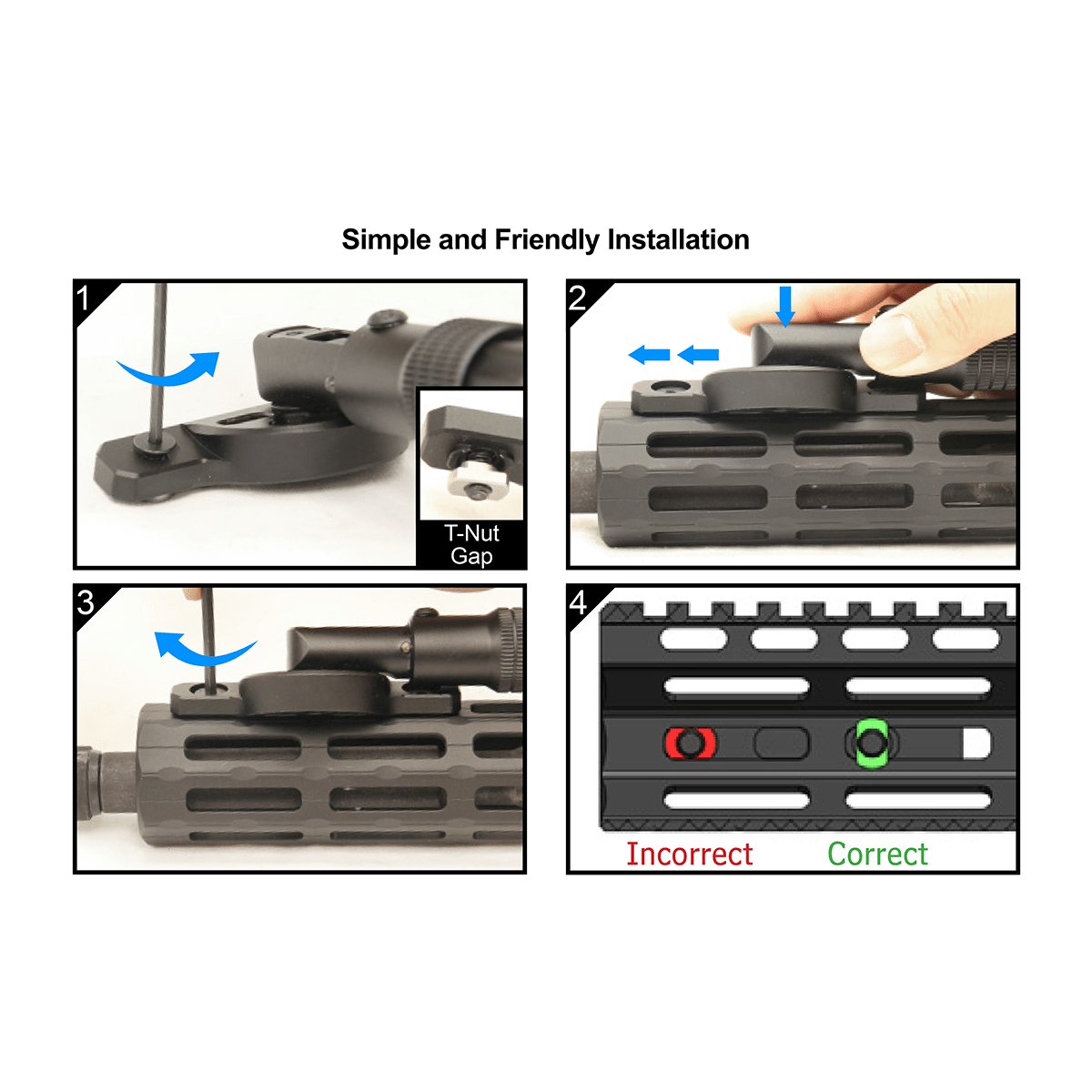 Simple and Friendly Installation

1

T-Nut
Gap

2

3

4

Incorrect

Correct