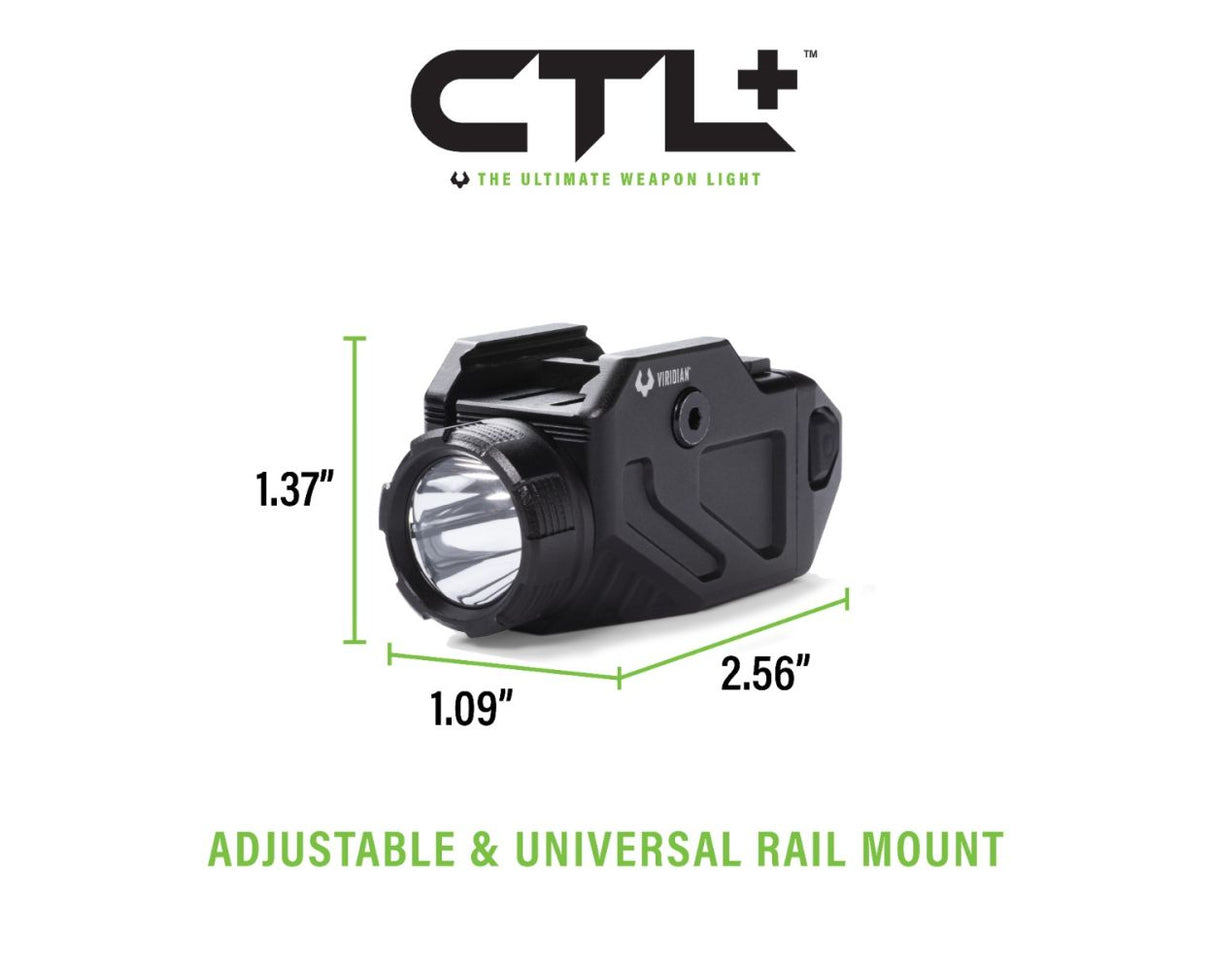 CTL+™

THE ULTIMATE WEAPON LIGHT

VIRIDIAN

1.37"

1.09"

2.56"

ADJUSTABLE & UNIVERSAL RAIL MOUNT