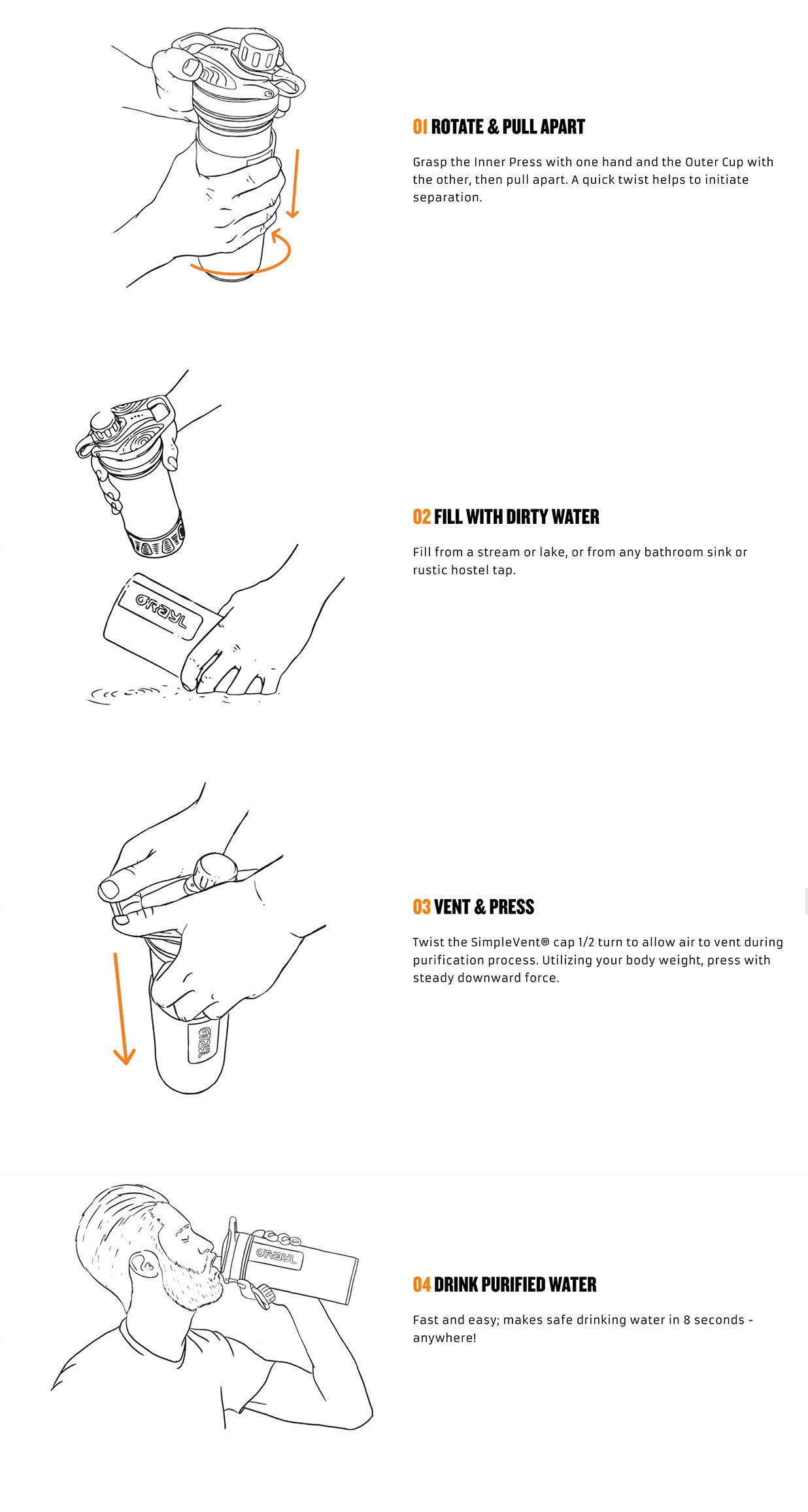 01 ROTATE & PULL APART

Grasp the Inner Press with one hand and the Outer Cup with the other, then pull apart. A quick twist helps to initiate separation.

GRAYL

02 FILL WITH DIRTY WATER

Fill from a stream or lake, or from any bathroom sink or rustic hostel tap.

GRAYL

03 VENT & PRESS

Twist the SimpleVent® cap 1/2 turn to allow air to vent during purification process. Utilizing your body weight, press with steady downward force.

GRAYL

04 DRINK PURIFIED WATER

Fast and easy; makes safe drinking water in 8 seconds - anywhere!