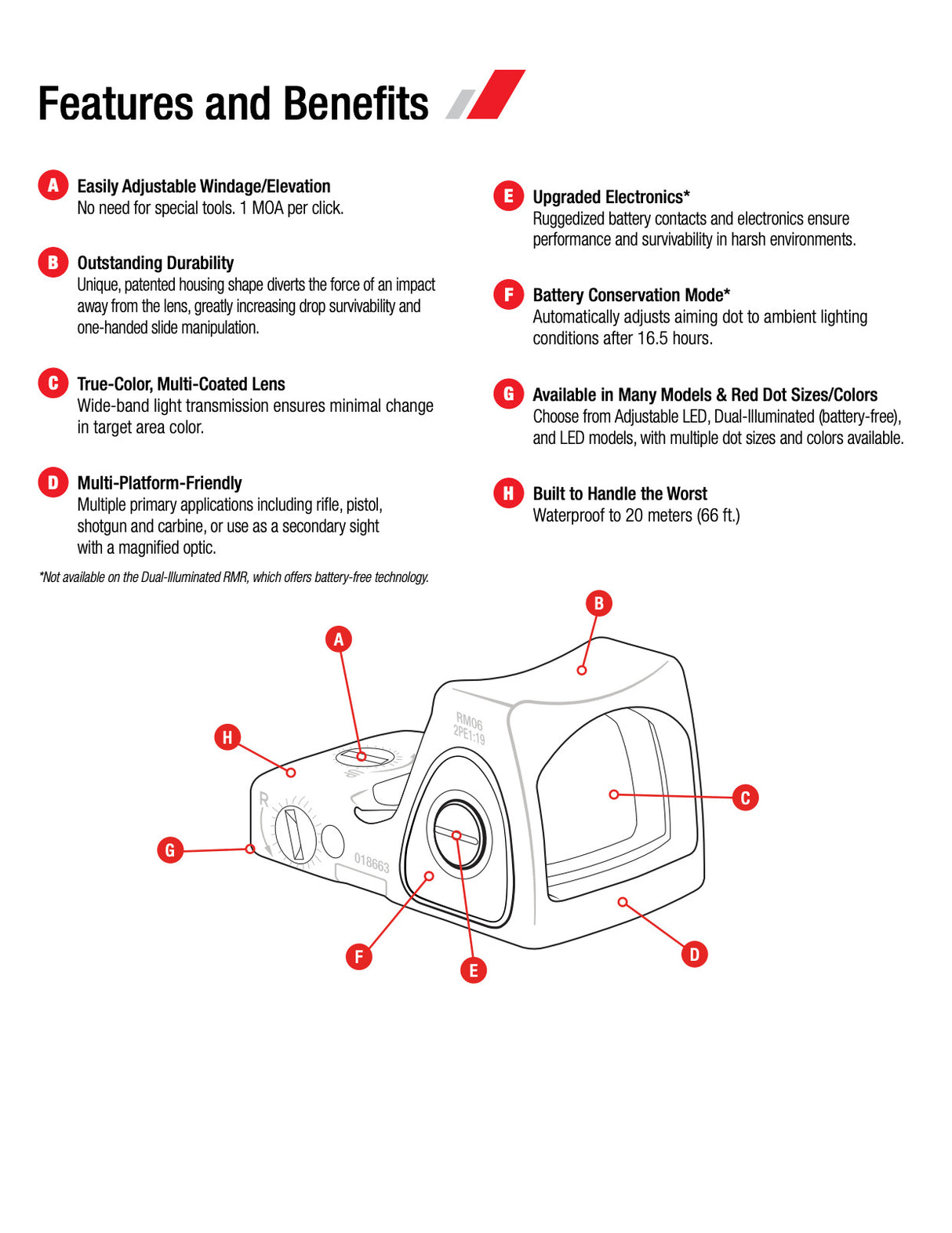 Features and Benefits

A Easily Adjustable Windage/Elevation
No need for special tools. 1 MOA per click.

B Outstanding Durability
Unique, patented housing shape diverts the force of an impact away from the lens, greatly increasing drop survivability and one-handed slide manipulation.

C True-Color, Multi-Coated Lens
Wide-band light transmission ensures minimal change in target area color.

D Multi-Platform-Friendly
Multiple primary applications including rifle, pistol, shotgun and carbine, or use as a secondary sight with a magnified optic.

*Not available on the Dual-Illuminated RMR, which offers battery-free technology.

E Upgraded Electronics*
Ruggedized battery contacts and electronics ensure performance and survivability in harsh environments.

F Battery Conservation Mode*
Automatically adjusts aiming dot to ambient lighting conditions after 16.5 hours.

G Available in Many Models & Red Dot Sizes/Colors
Choose from Adjustable LED, Dual-Illuminated (battery-free), and LED models, with multiple dot sizes and colors available.

H Built to Handle the Worst
Waterproof to 20 meters (66 ft.)

B
A
H
RM06
2PE1:19
R
C
G
018663
F
E
D