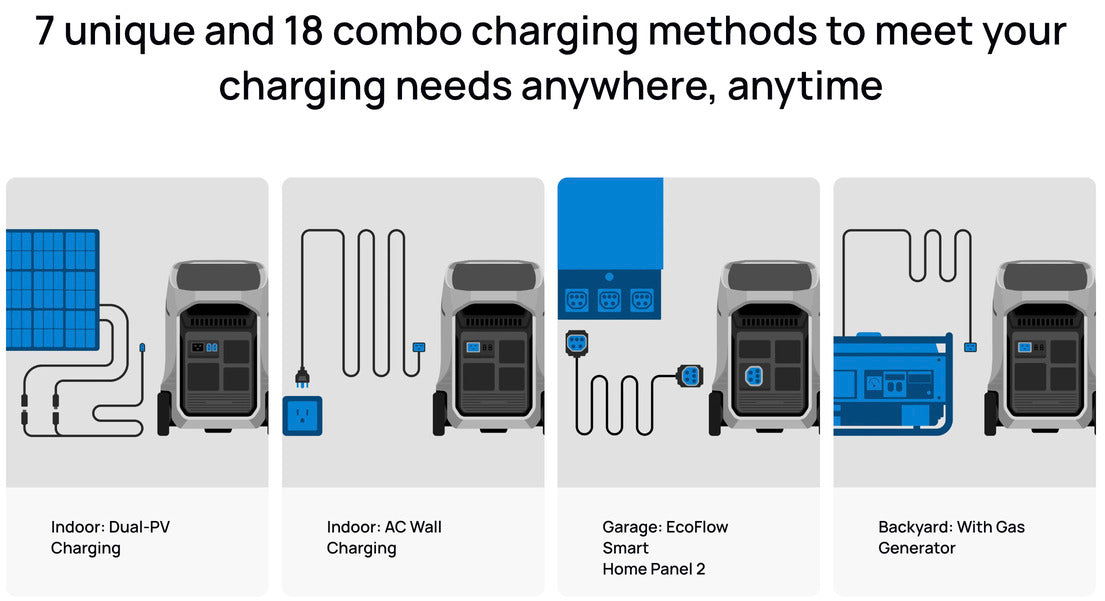 7 unique and 18 combo charging methods to meet your charging needs anywhere, anytime

Indoor: Dual-PV Charging

Indoor: AC Wall Charging

Garage: EcoFlow Smart Home Panel 2

Backyard: With Gas Generator