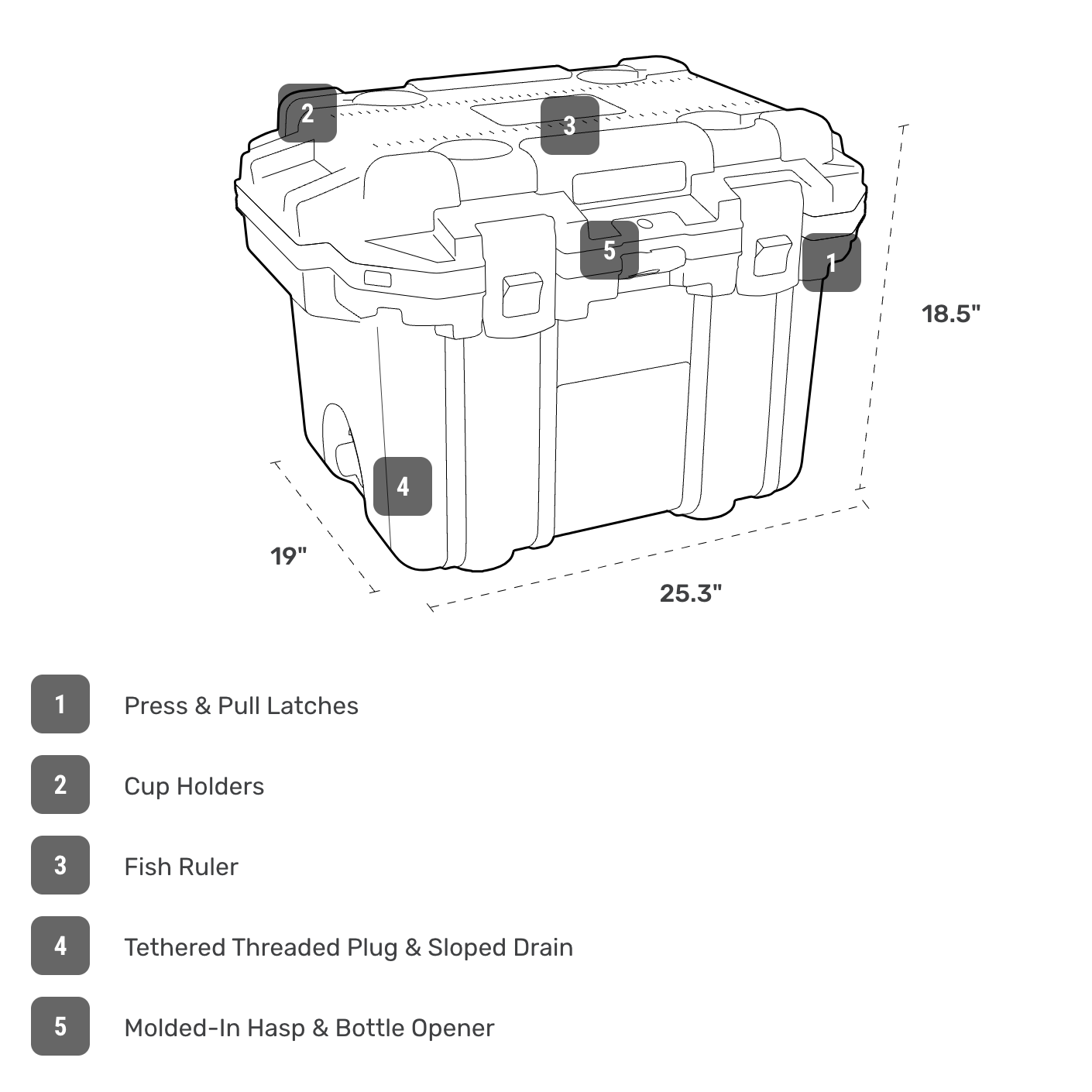 2
3
5
1
18.5"
4
19"
25.3"

1 Press & Pull Latches

2 Cup Holders

3 Fish Ruler

4 Tethered Threaded Plug & Sloped Drain

5 Molded-In Hasp & Bottle Opener