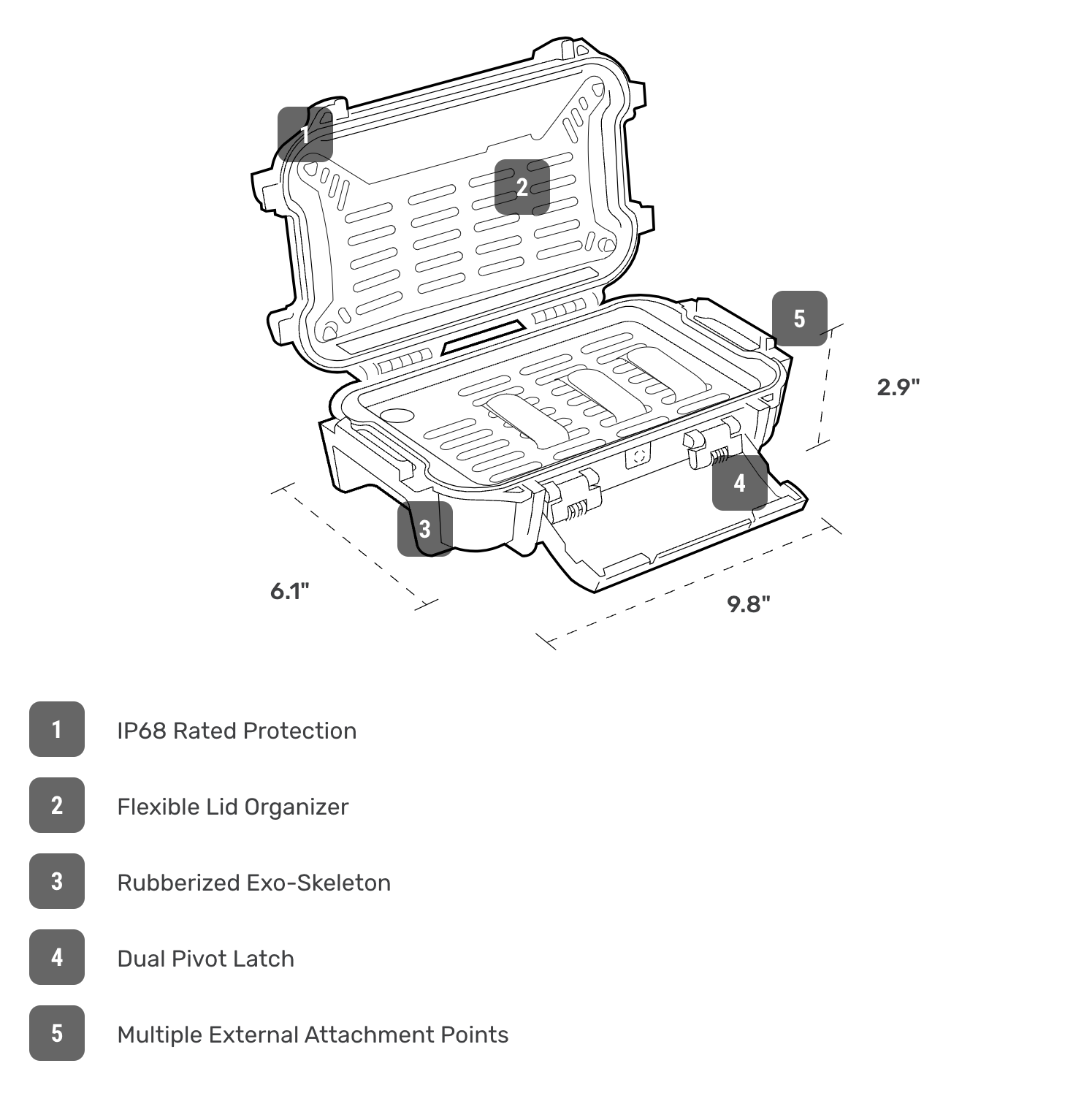 1

2

5

2.9"

4

3

6.1"

9.8"

1 IP68 Rated Protection

2 Flexible Lid Organizer

3 Rubberized Exo-Skeleton

4 Dual Pivot Latch

5 Multiple External Attachment Points