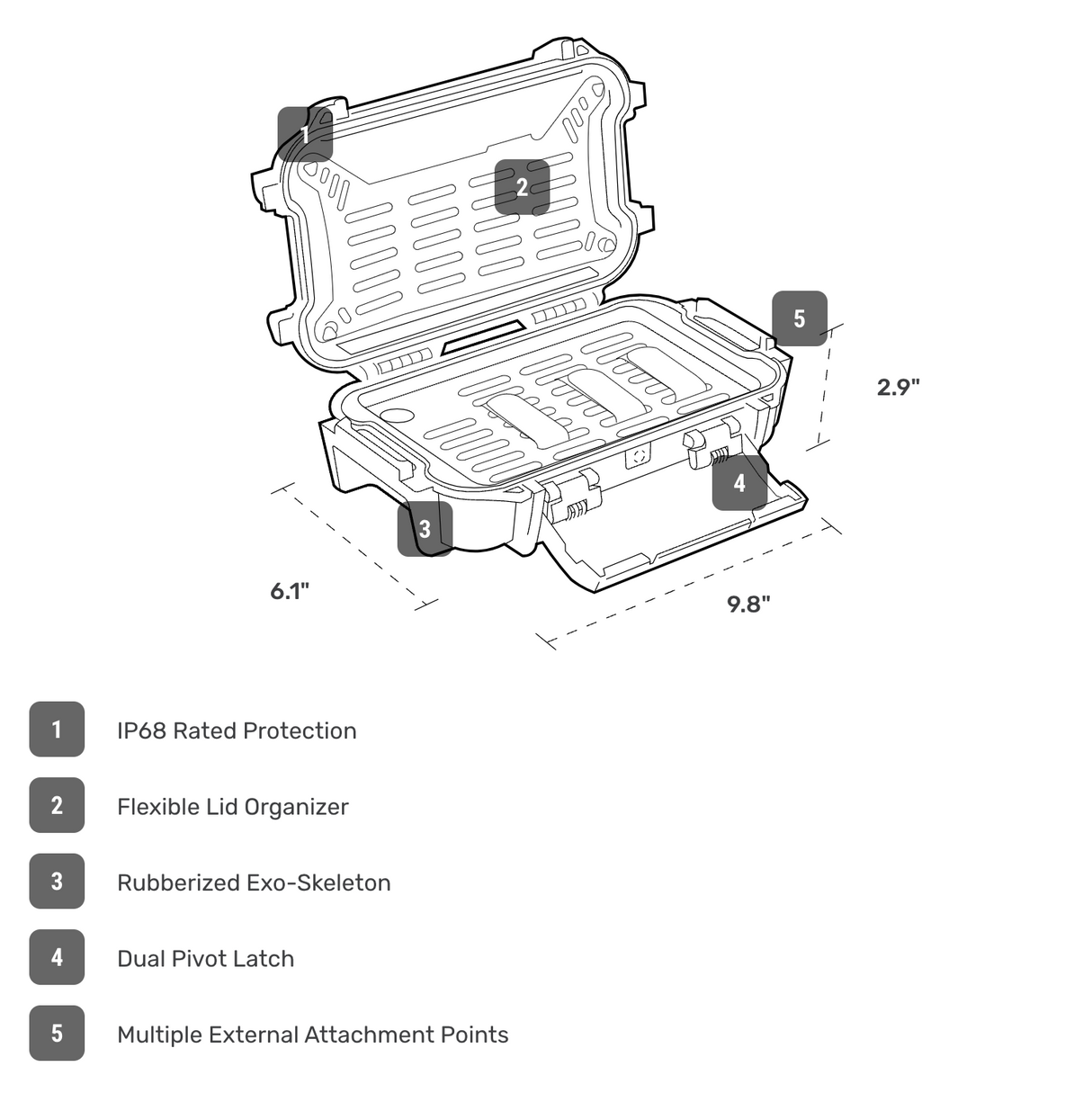 1

2

5

2.9"

4

3

6.1"

9.8"

1 IP68 Rated Protection

2 Flexible Lid Organizer

3 Rubberized Exo-Skeleton

4 Dual Pivot Latch

5 Multiple External Attachment Points