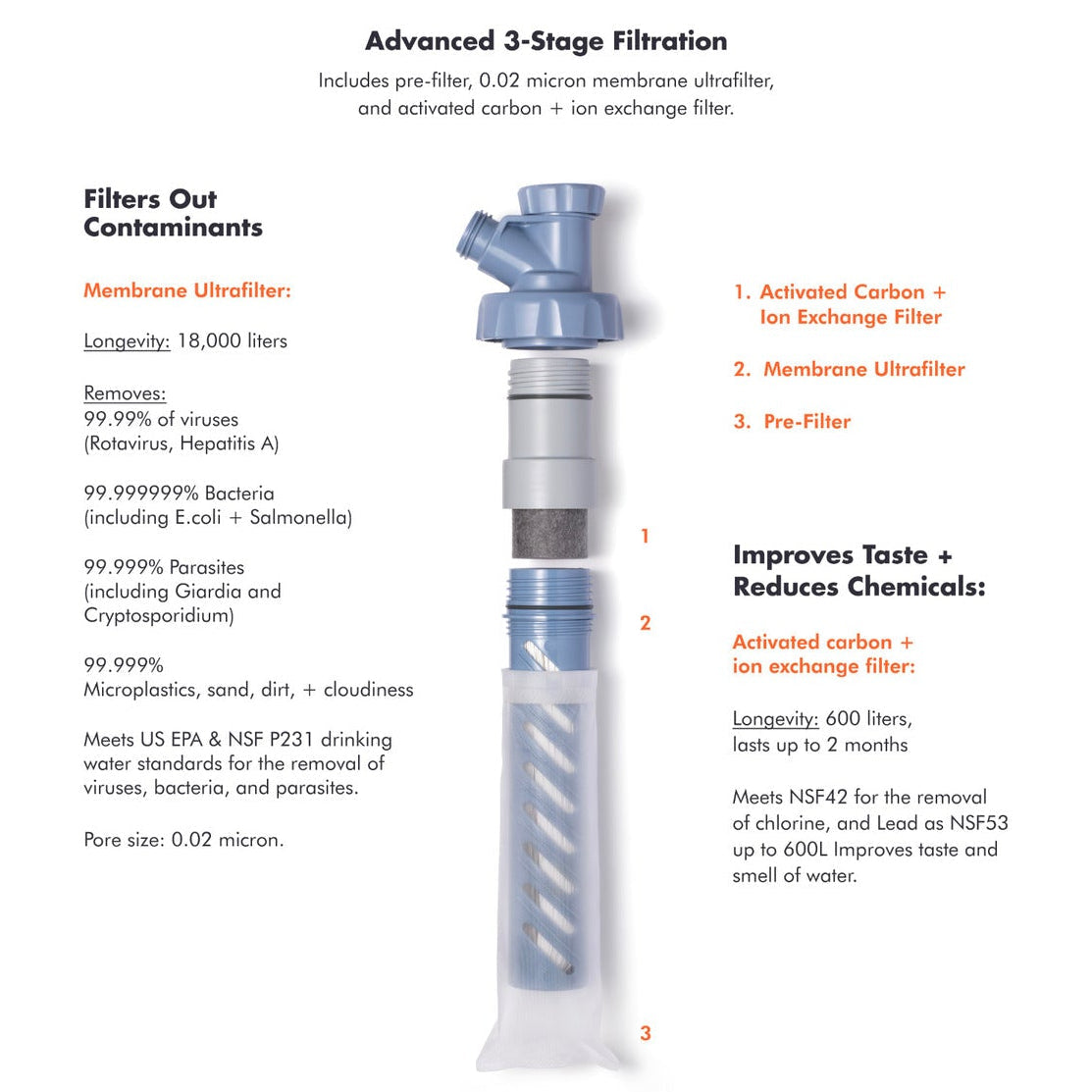 Advanced 3-Stage Filtration

Includes pre-filter, 0.02 micron membrane ultrafilter, and activated carbon + ion exchange filter.

Filters Out Contaminants

Membrane Ultrafilter:

Longevity: 18,000 liters

Removes:
99.99% of viruses (Rotavirus, Hepatitis A)

99.999999% Bacteria (including E.coli + Salmonella)

99.999% Parasites (including Giardia and Cryptosporidium)

99.999%
Microplastics, sand, dirt, + cloudiness

Meets US EPA & NSF P231 drinking water standards for the removal of viruses, bacteria, and parasites.

Pore size: 0.02 micron.

1

2

3

1. Activated Carbon + Ion Exchange Filter

2. Membrane Ultrafilter

3. Pre-Filter

Improves Taste + Reduces Chemicals:

Activated carbon + ion exchange filter:

Longevity: 600 liters, lasts up to 2 months

Meets NSF42 for the removal of chlorine, and Lead as NSF53 up to 600L Improves taste and smell of water.