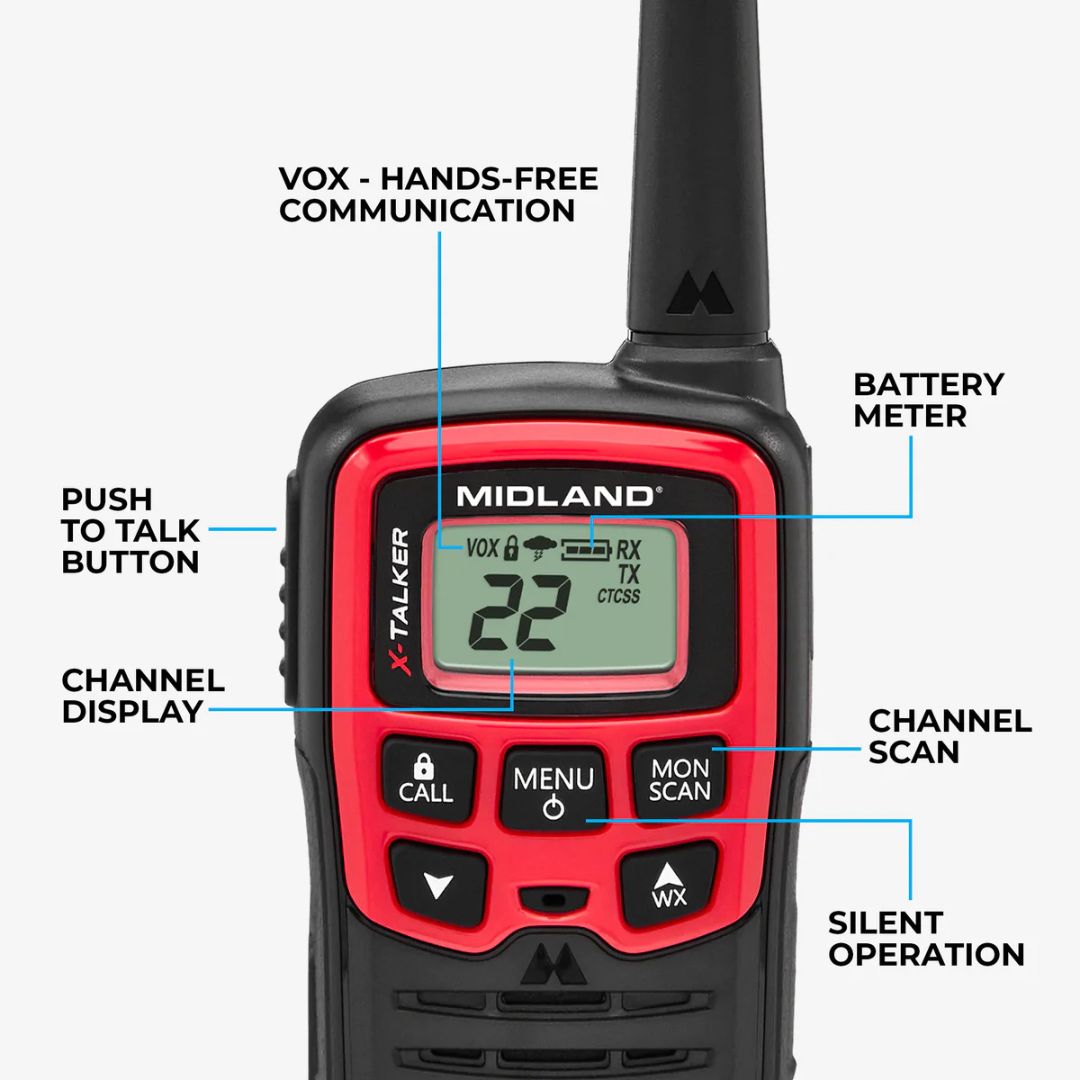 VOX - HANDS-FREE COMMUNICATION

BATTERY METER

PUSH TO TALK BUTTON

MIDLAND®

X-TALKER

VOX RX TX CTCSS

22

CHANNEL DISPLAY

CHANNEL SCAN

CALL

MENU

MON SCAN

WX

SILENT OPERATION