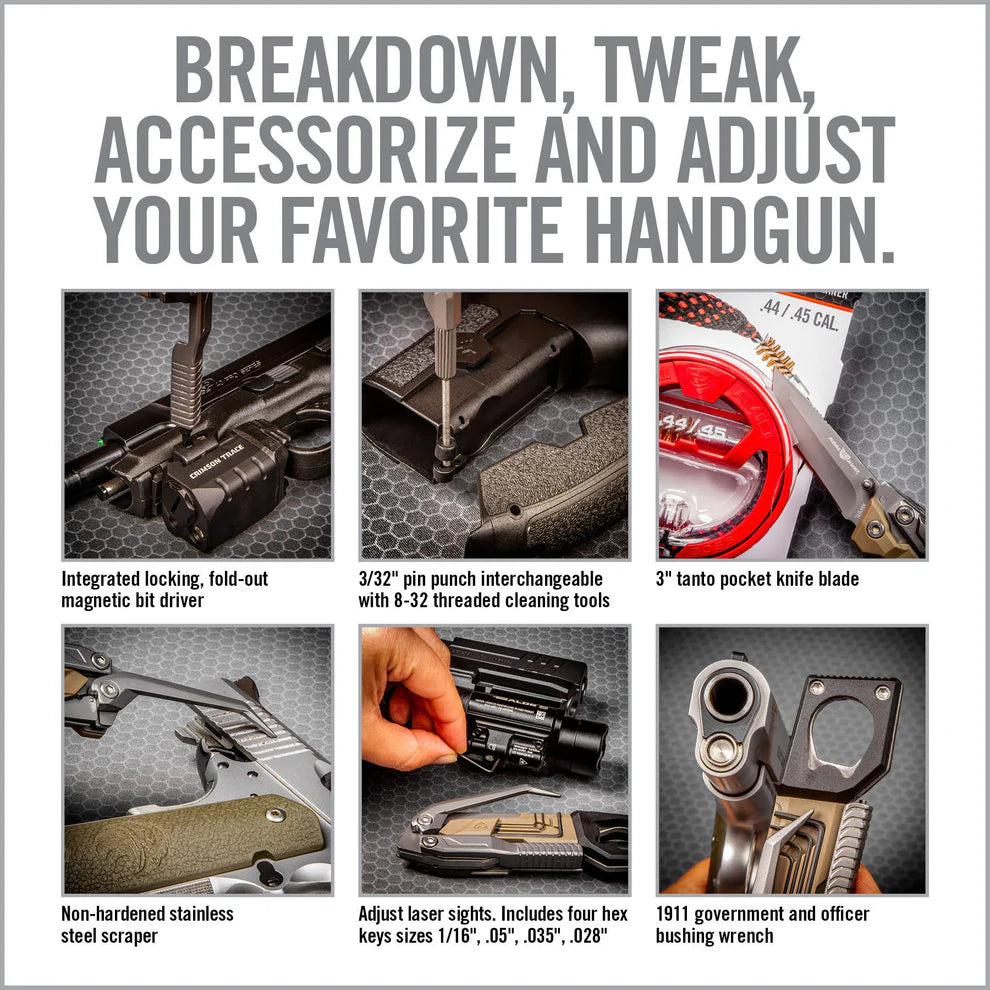 BREAKDOWN, TWEAK, ACCESSORIZE AND ADJUST YOUR FAVORITE HANDGUN.

CRIMSON TRACE

Integrated locking, fold-out magnetic bit driver

3/32" pin punch interchangeable with 8-32 threaded cleaning tools

.44 / .45 CAL.

.44/.45

3" tanto pocket knife blade

Non-hardened stainless steel scraper

Adjust laser sights. Includes four hex keys sizes 1/16", .05", .035", .028"

1911 government and officer bushing wrench