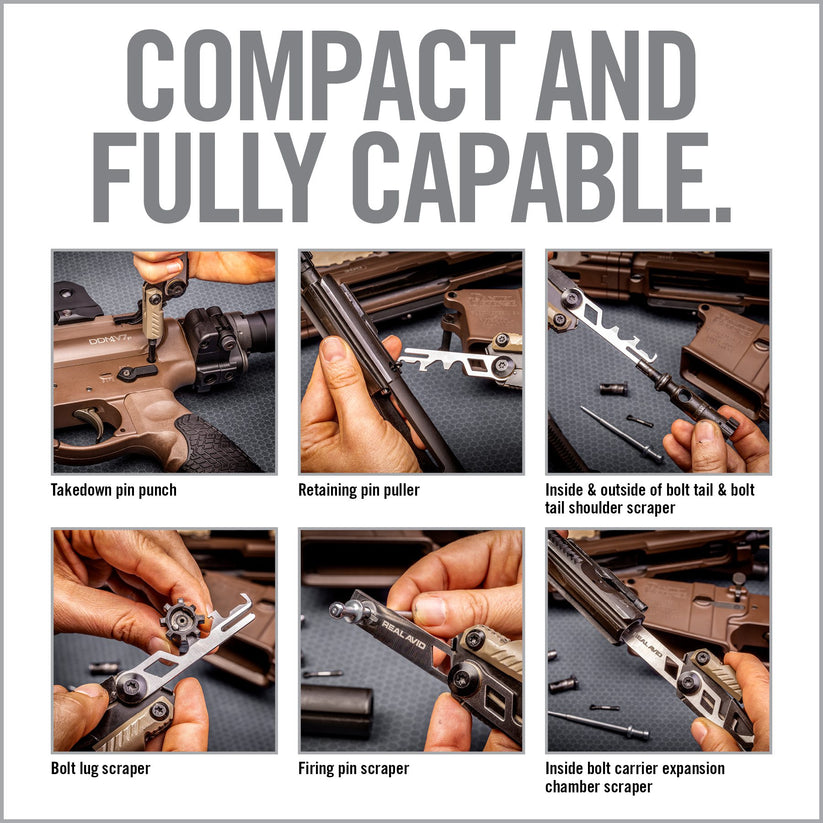 COMPACT AND FULLY CAPABLE.

DDMV7

Takedown pin punch

Retaining pin puller

Inside & outside of bolt tail & bolt tail shoulder scraper

Bolt lug scraper

REAL AVID

Firing pin scraper

REAL AVID

Inside bolt carrier expansion chamber scraper