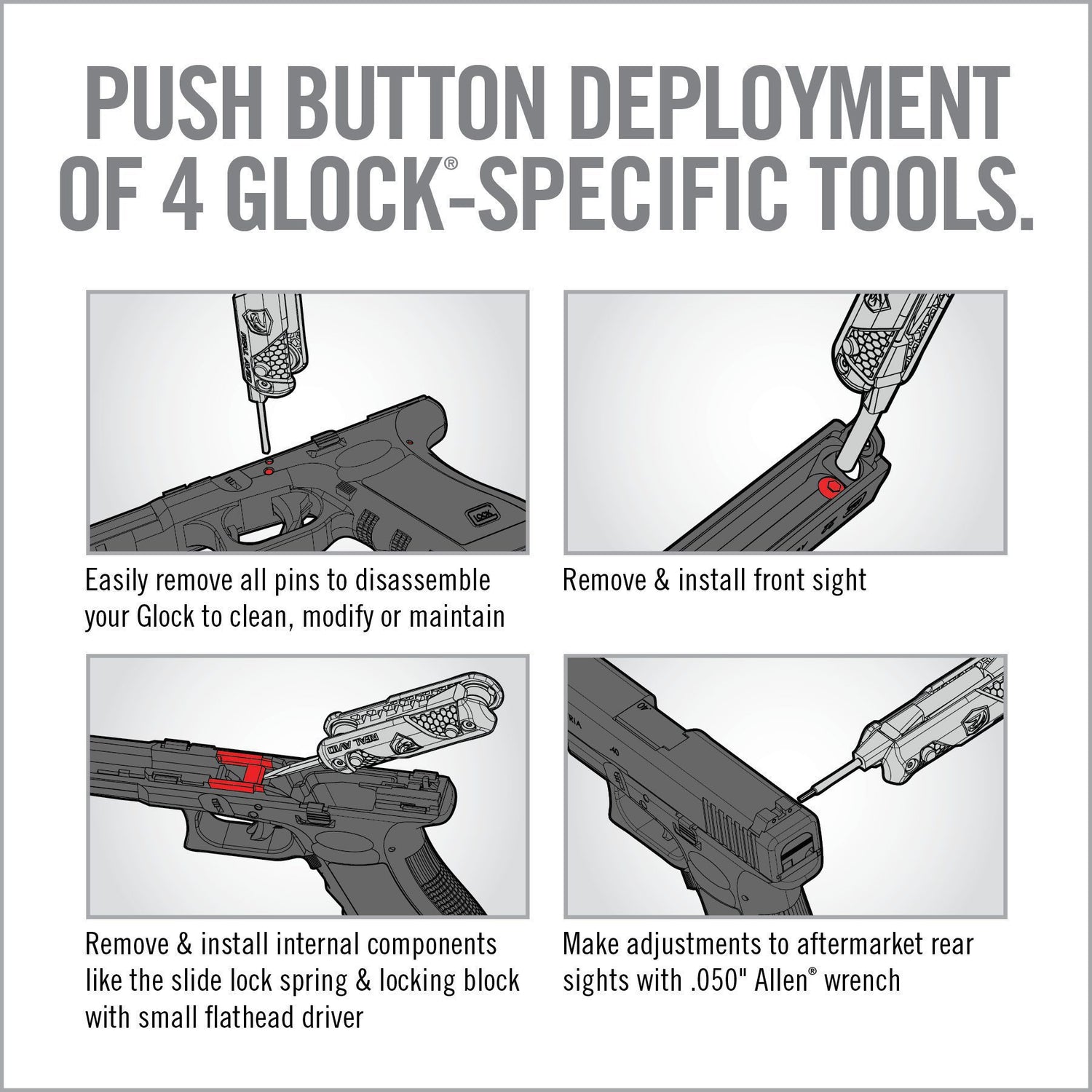 PUSH BUTTON DEPLOYMENT OF 4 GLOCK®-SPECIFIC TOOLS.

REAL AVID

GLOCK

Easily remove all pins to disassemble your Glock to clean, modify or maintain

Remove & install front sight

REAL AVID

Remove & install internal components like the slide lock spring & locking block with small flathead driver

Make adjustments to aftermarket rear sights with .050" Allen® wrench