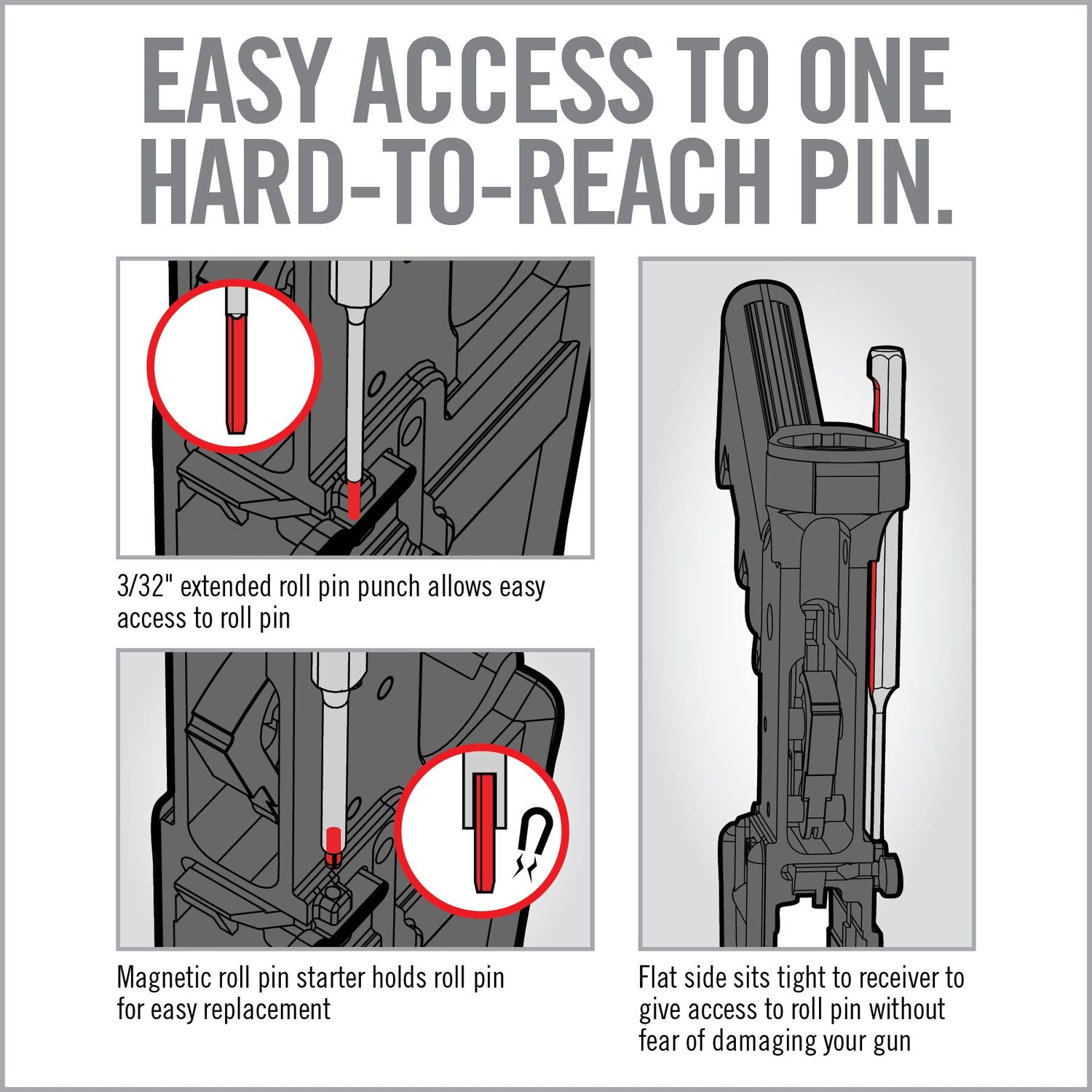 EASY ACCESS TO ONE HARD-TO-REACH PIN.

3/32" extended roll pin punch allows easy access to roll pin

Magnetic roll pin starter holds roll pin for easy replacement

Flat side sits tight to receiver to give access to roll pin without fear of damaging your gun